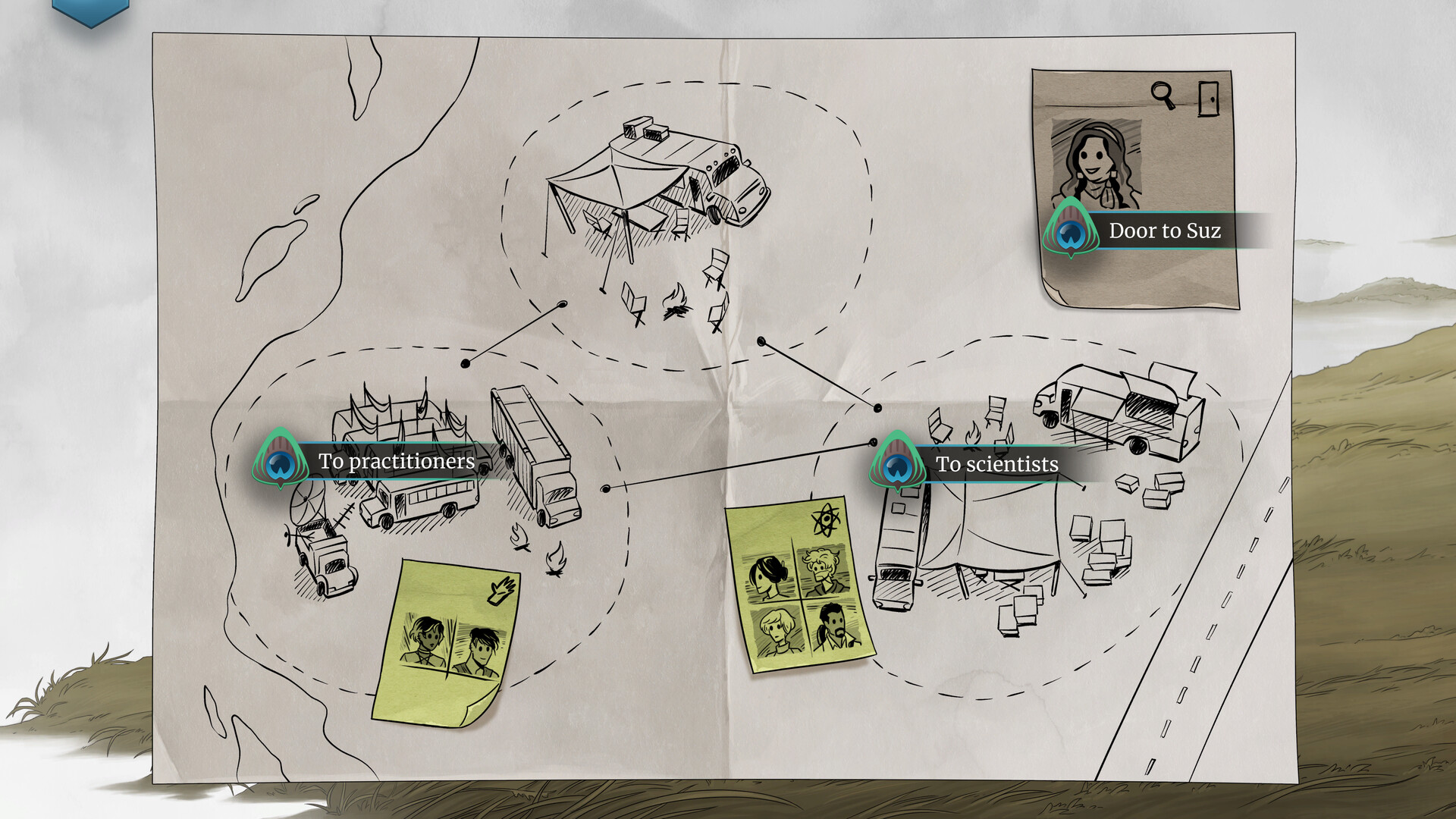 Door to Suz

To practitioners

To scientists